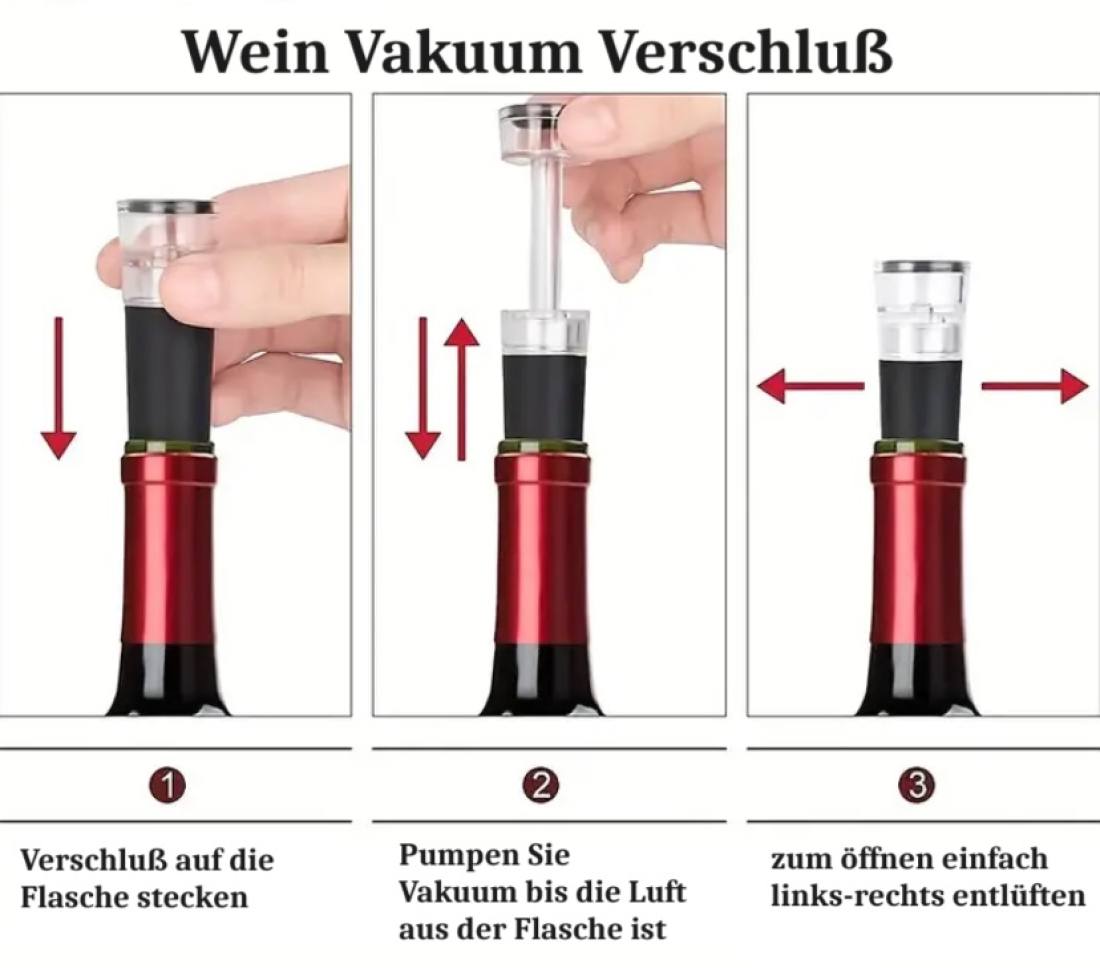 Wein Vakuum Verschluß

1

Verschluß auf die Flasche stecken

2

Pumpen Sie Vakuum bis die Luft aus der Flasche ist

3

zum öffnen einfach links-rechts entlüften